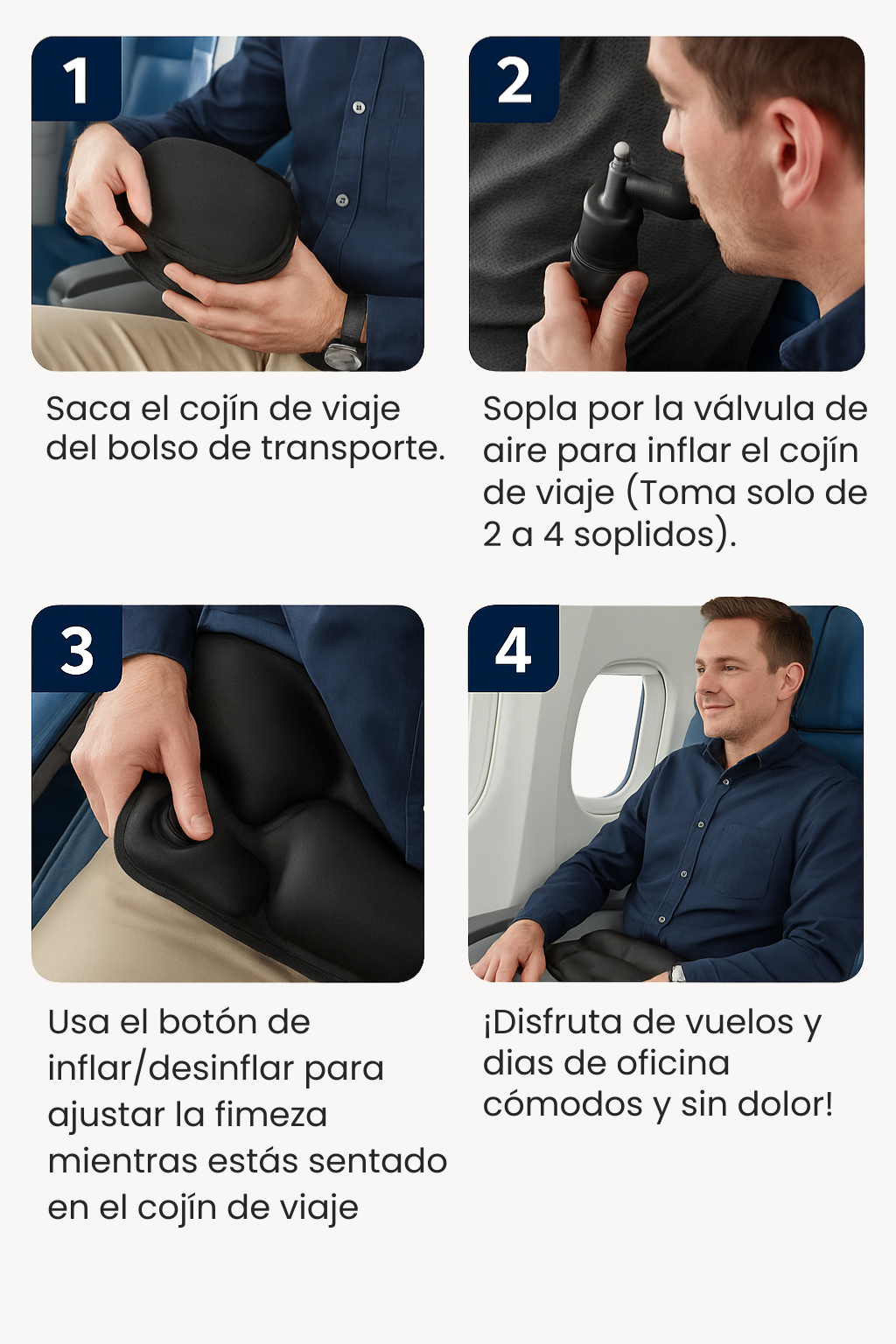 1

Saca el cojín de viaje del bolso de transporte.

2

Sopla por la válvula de aire para inflar el cojín de viaje (Toma solo de 2 a 4 soplidos).

3

Usa el botón de inflar/desinflar para ajustar la fimeza mientras estás sentado en el cojín de viaje

4

¡Disfruta de vuelos y dias de oficina cómodos y sin dolor!